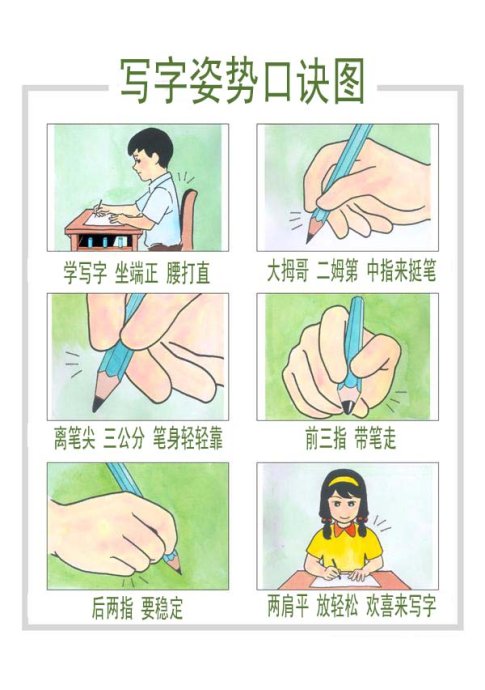 写字姿势口诀图

学写字 坐端正 腰打直

大拇哥 二姆第 中指来挺笔

离笔尖 三公分 笔身轻轻靠

前三指 带笔走

后两指 要稳定

两肩平 放轻松 欢喜来写字