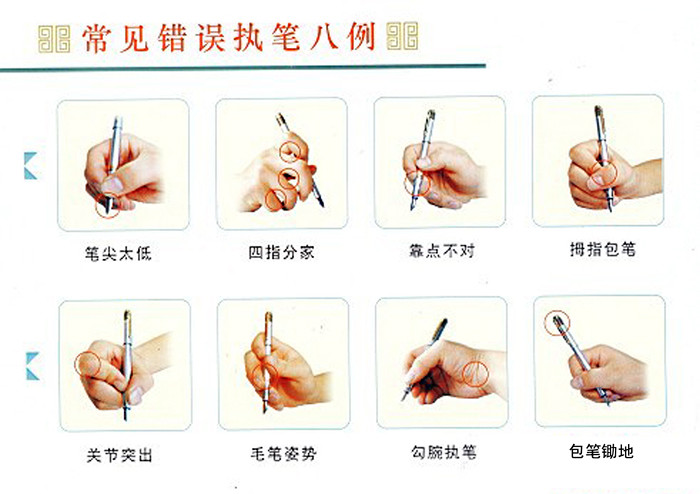 常见错误执笔八例

笔尖太低

四指分家

靠点不对

拇指包笔

关节突出

毛笔姿势

勾腕执笔

包笔锄地